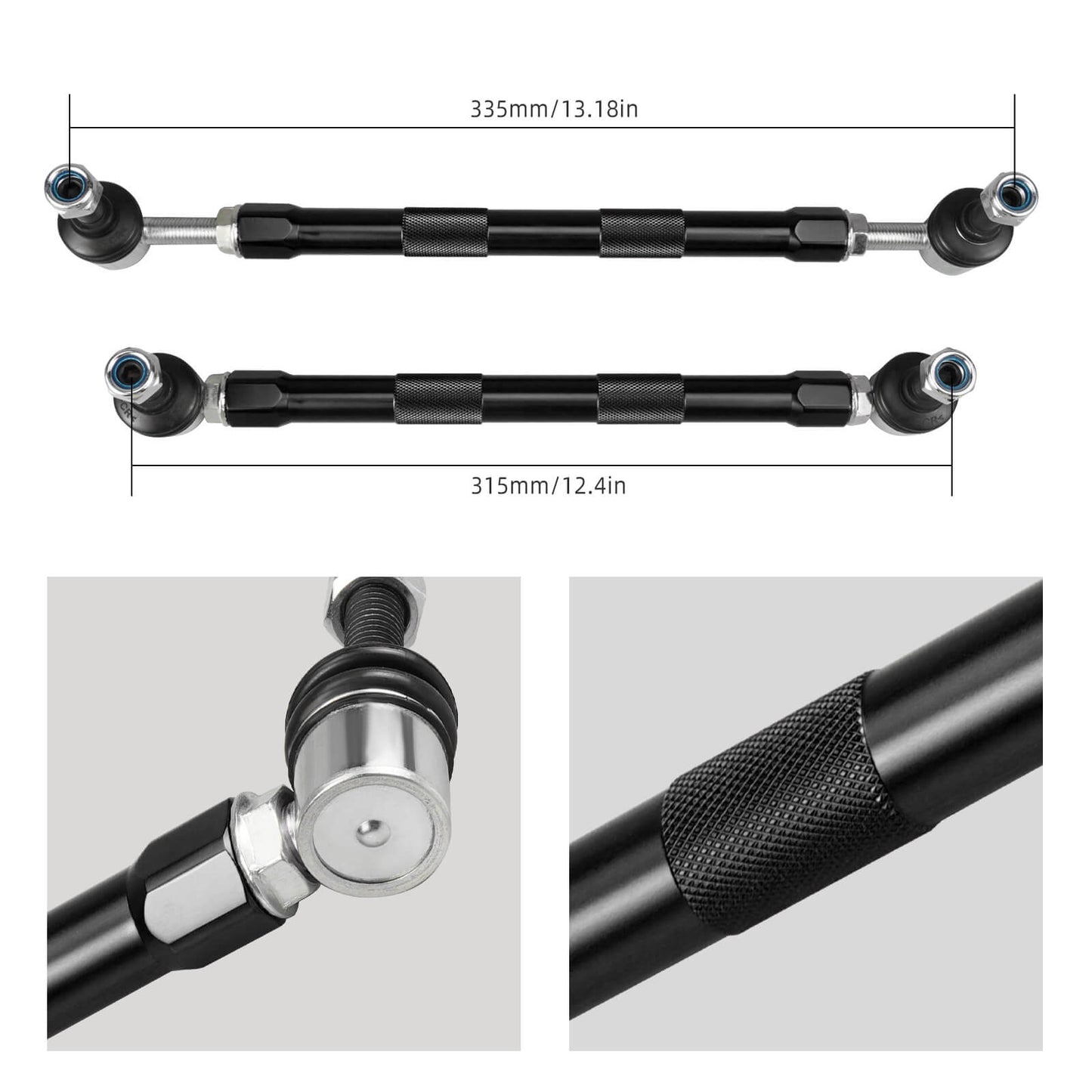 335mm/13.18in

315mm/12.4in