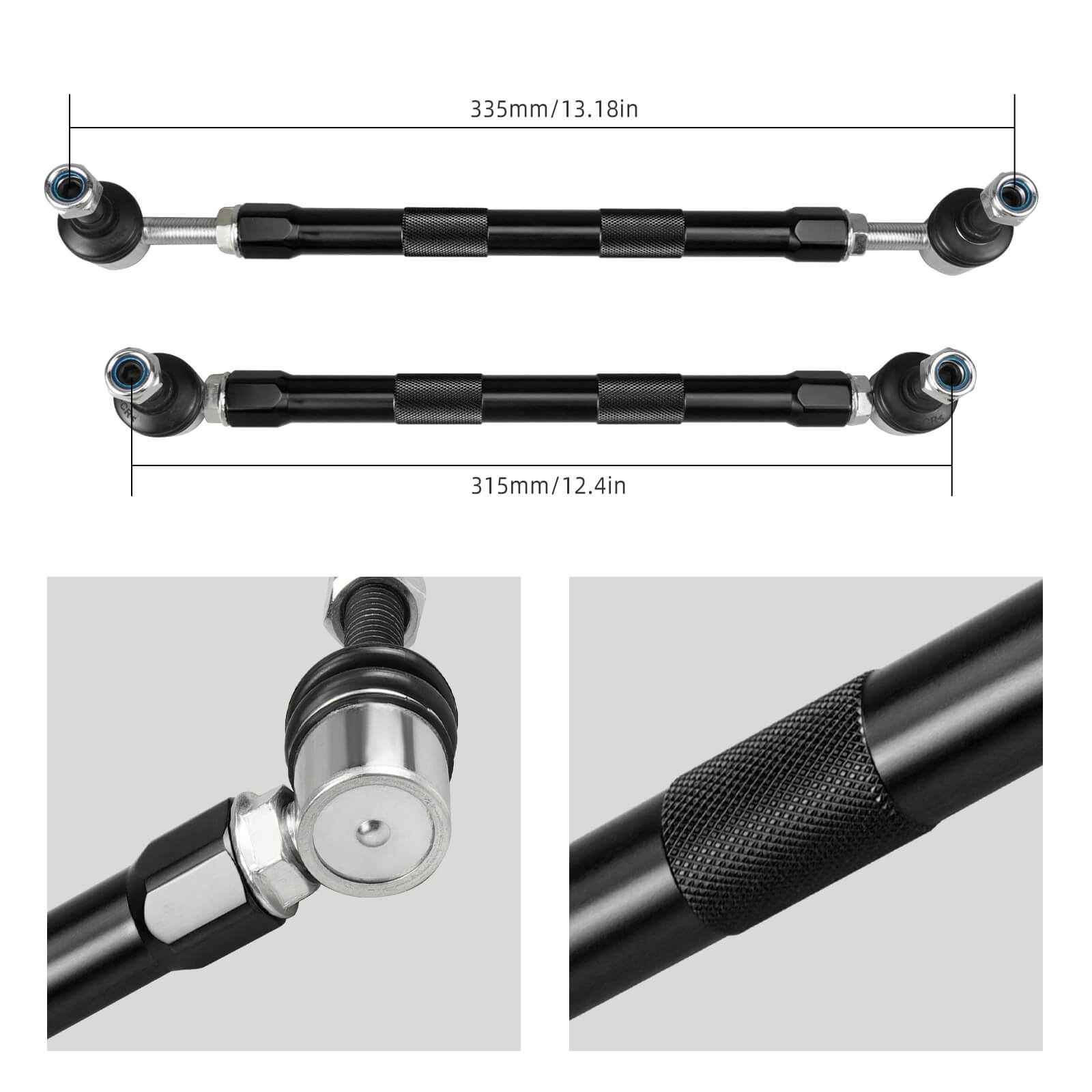 335mm/13.18in

315mm/12.4in