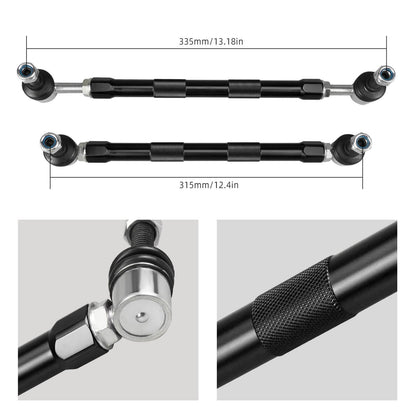 335mm/13.18in

315mm/12.4in