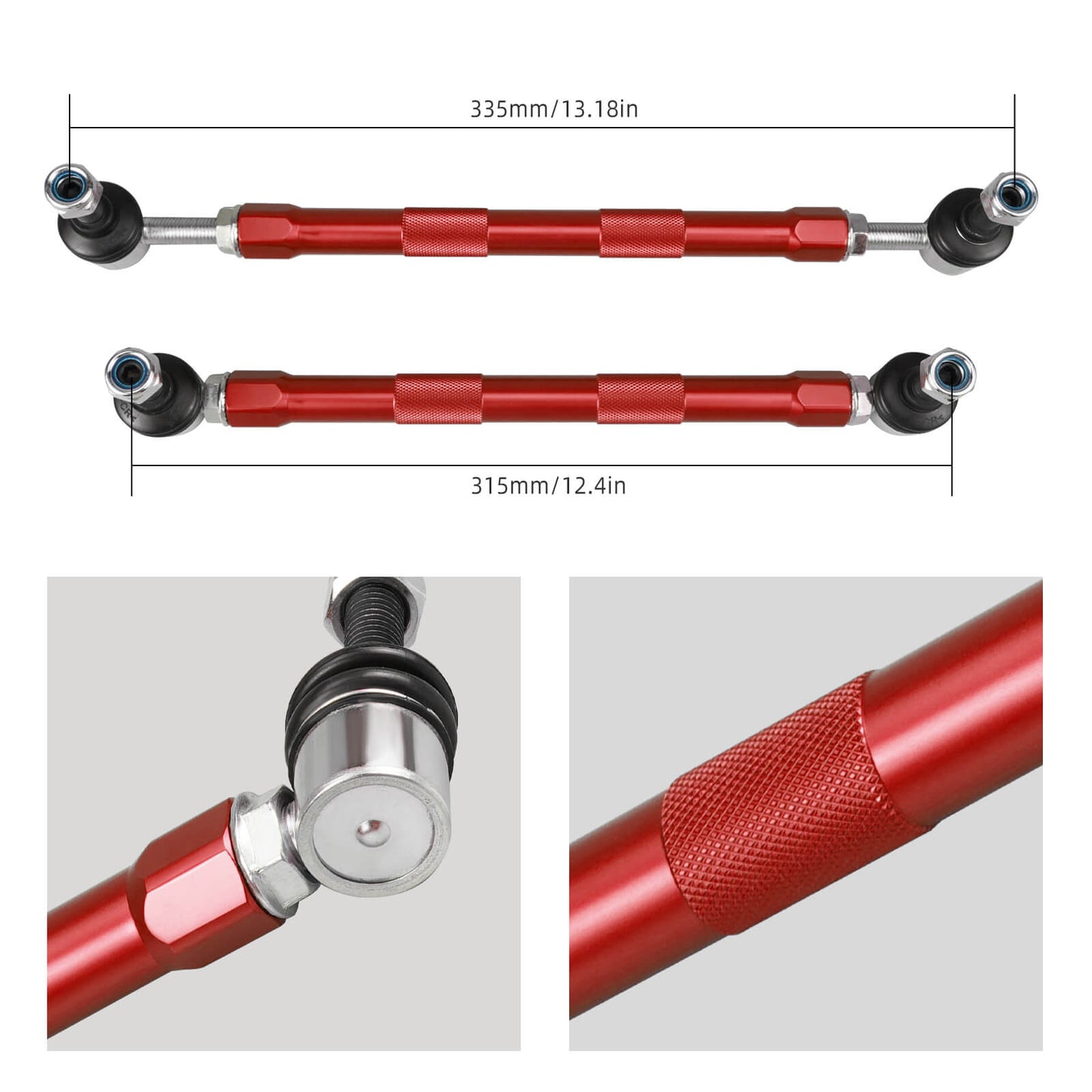 335mm/13.18in

315mm/12.4in