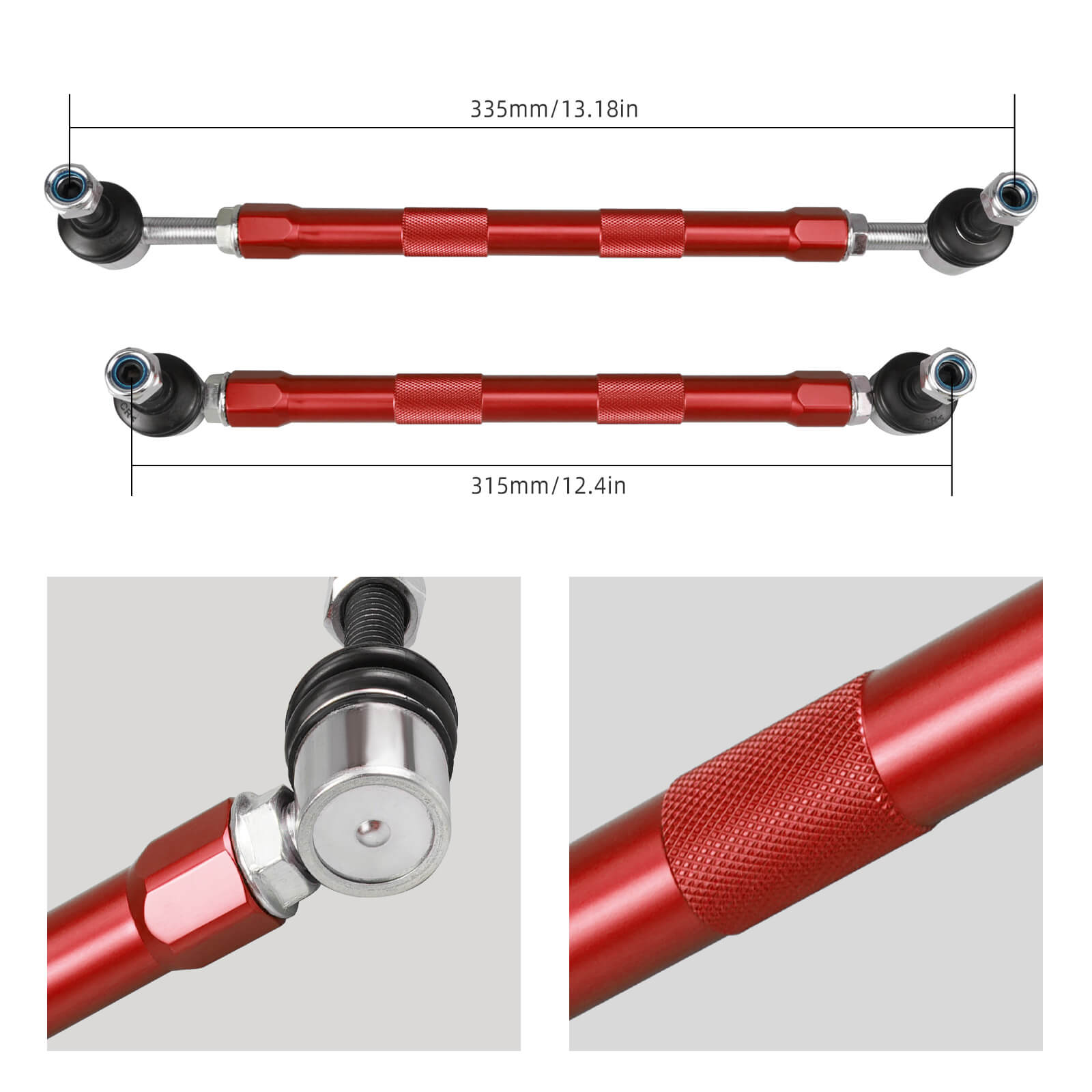 335mm/13.18in

315mm/12.4in