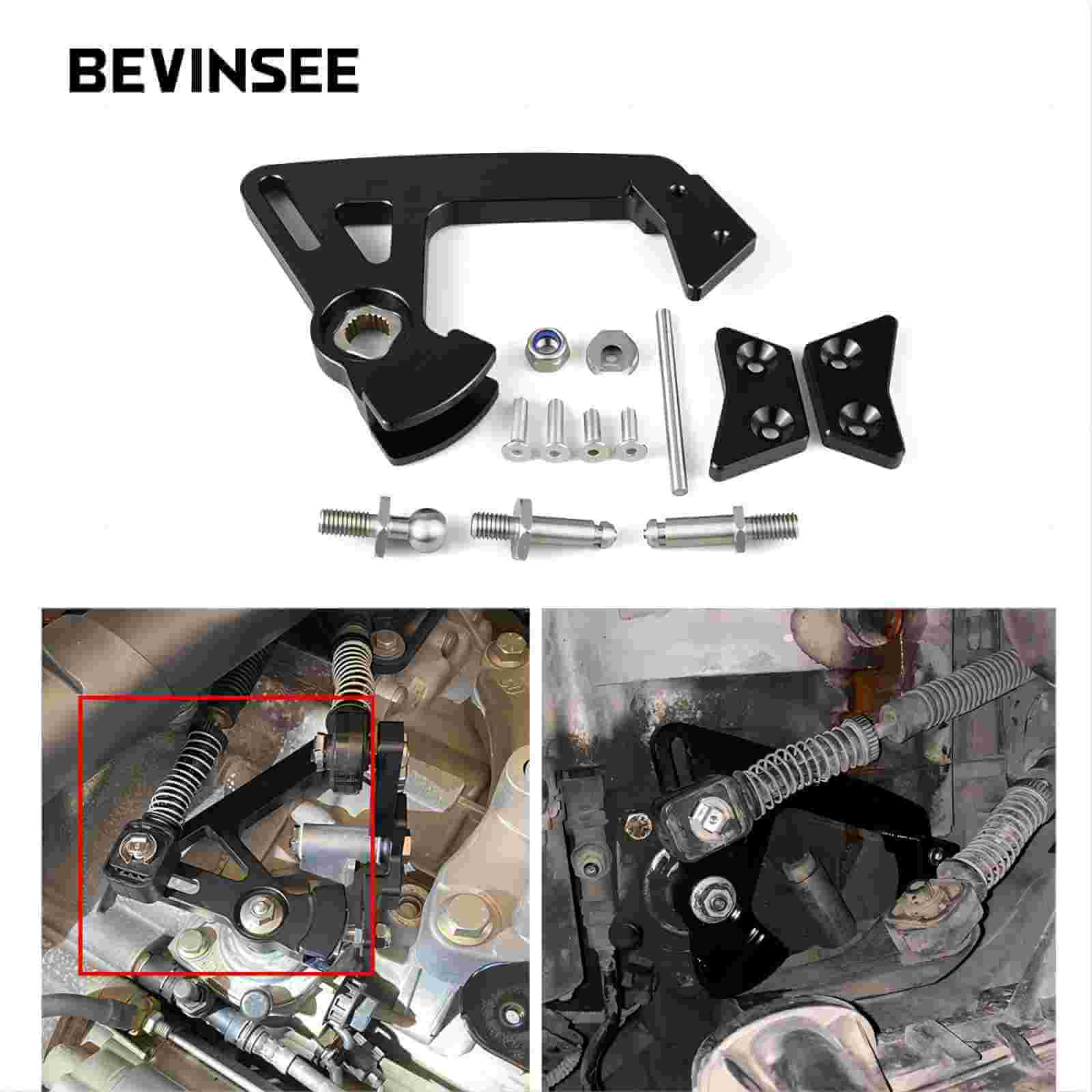 BEVINSEE