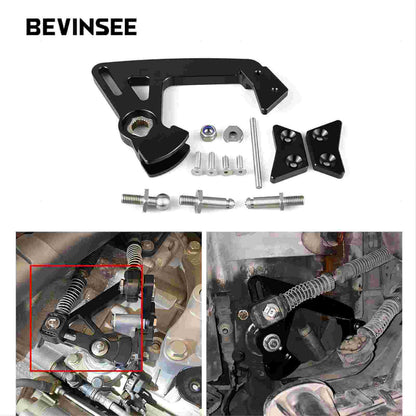 BEVINSEE