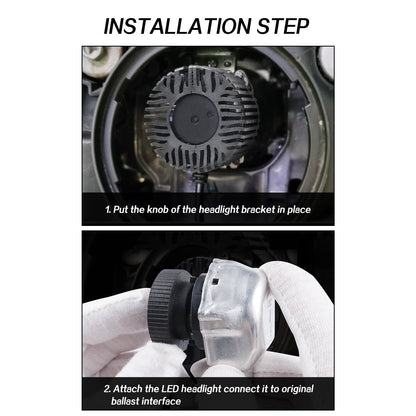 INSTALLATION STEP

1. Put the knob of the headlight bracket in place

2. Attach the LED headlight connect it to original ballast interface