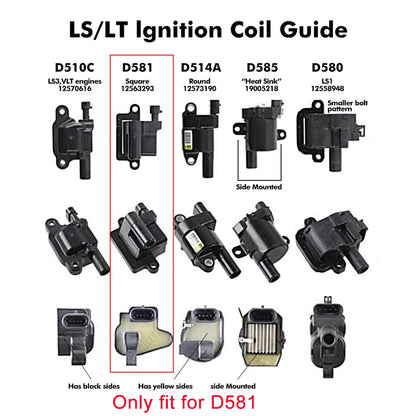 LS/LT Ignition Coil Guide

D510C
LS3,VLT engines
12570616

D581
Square
12563293

D514A
Round
12573190

D585
"Heat Sink"
19005218

D580
LS1
12558948

Smaller bolt pattern

Side Mounted

Has black sides

Has yellow sides

side Mounted

Only fit for D581