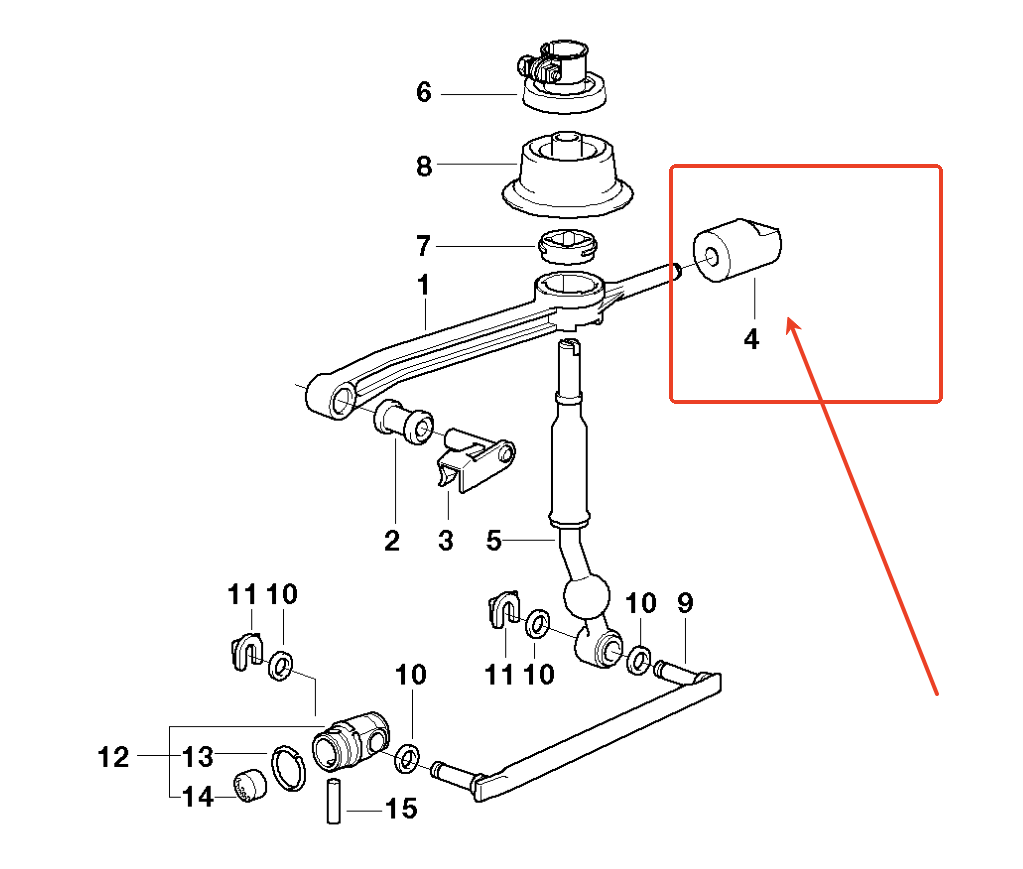 6
8
7
1
4
2
3
5
11 10
10
9
11 10
10
12
13
14
15