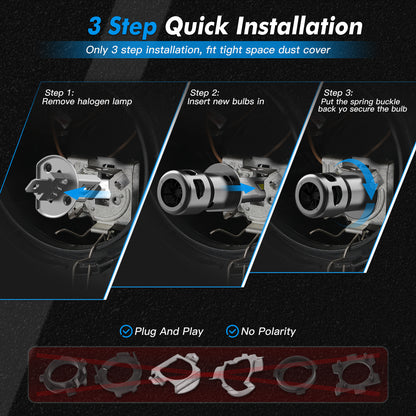 3 Step Quick Installation

Only 3 step installation, fit tight space dust cover

Step 1:
Remove halogen lamp

Step 2:
Insert new bulbs in

Step 3:
Put the spring buckle back yo secure the bulb

Plug And Play

No Polarity