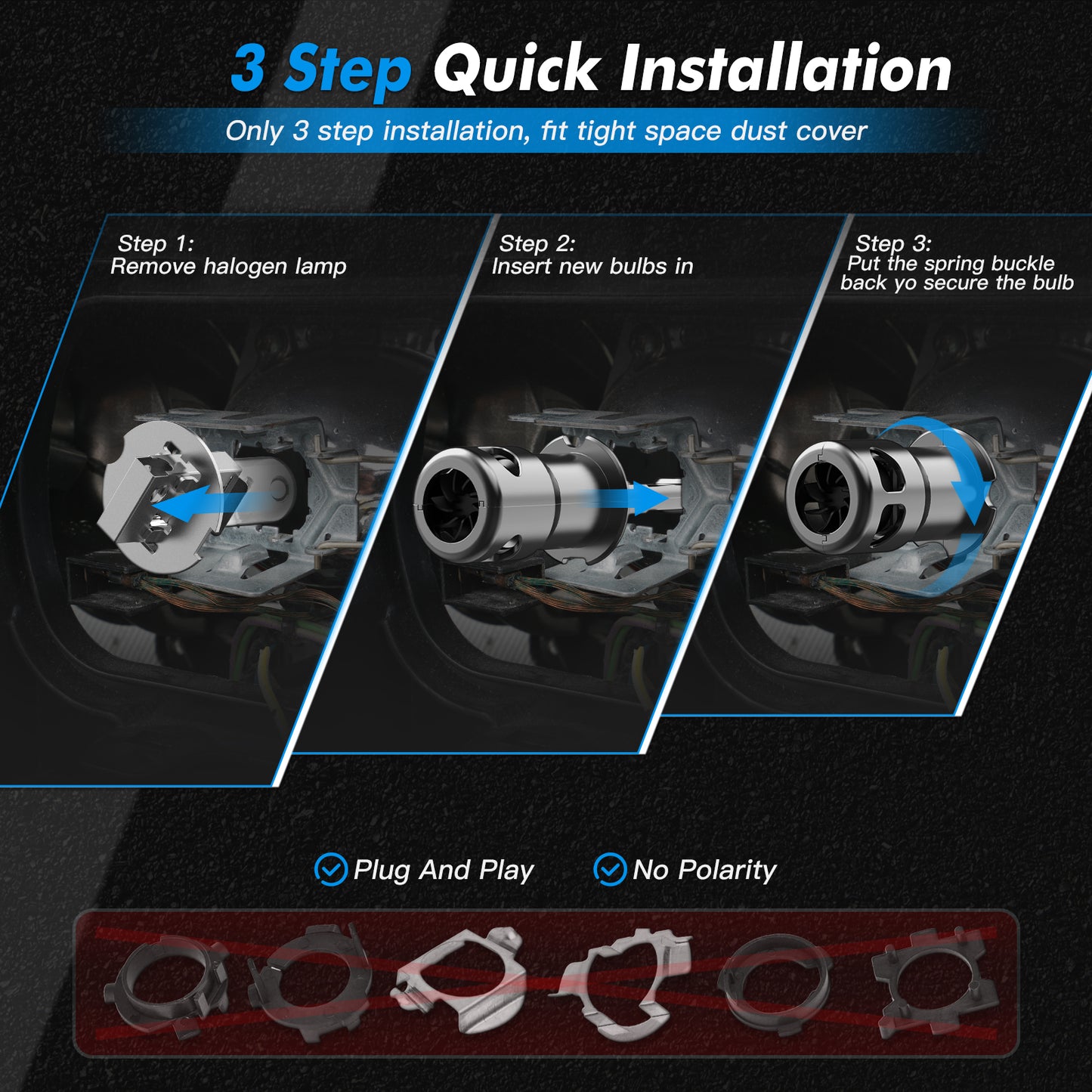 3 Step Quick Installation

Only 3 step installation, fit tight space dust cover

Step 1:
Remove halogen lamp

Step 2:
Insert new bulbs in

Step 3:
Put the spring buckle back yo secure the bulb

Plug And Play

No Polarity